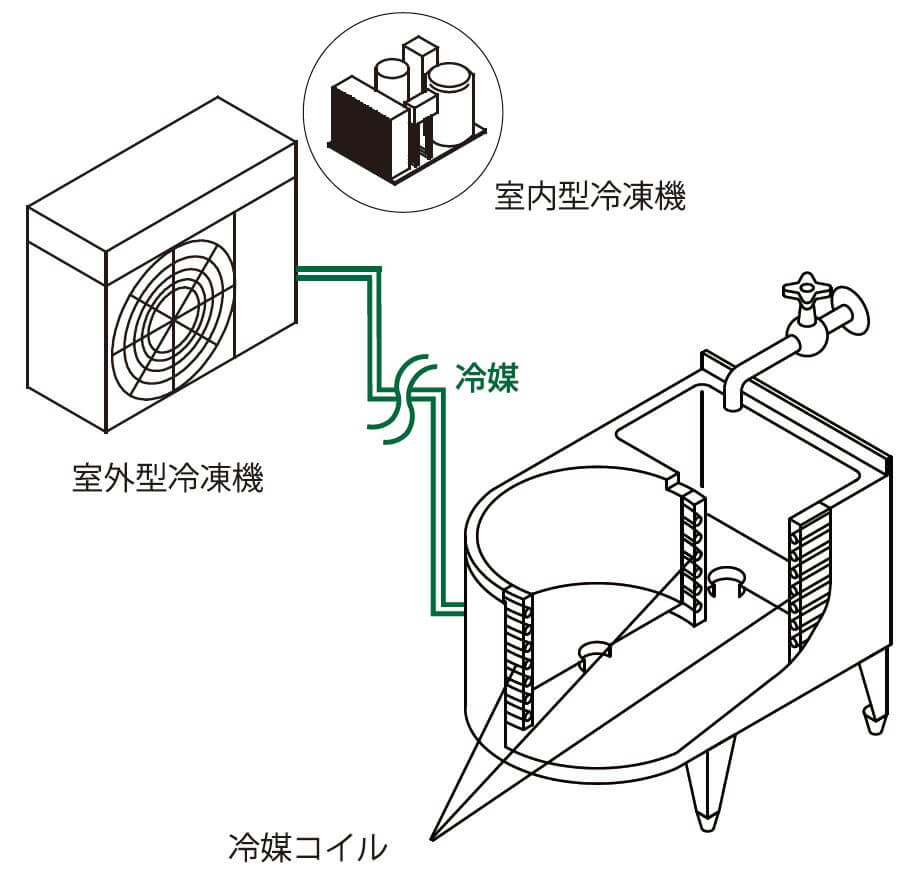 室内型冷凍機

冷媒

室外型冷凍機

冷媒コイル